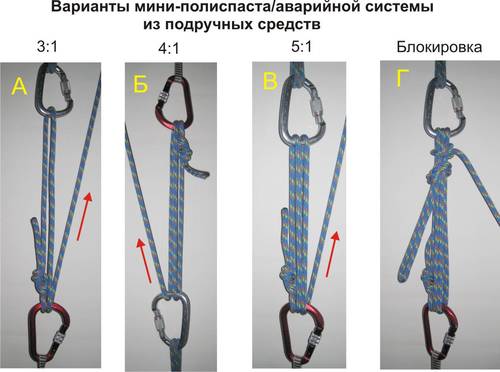 Варианты мини-полиспаста/аварийной системы из подручных средств

3:1

4:1

5:1

Блокировка

А

Б

В

Г