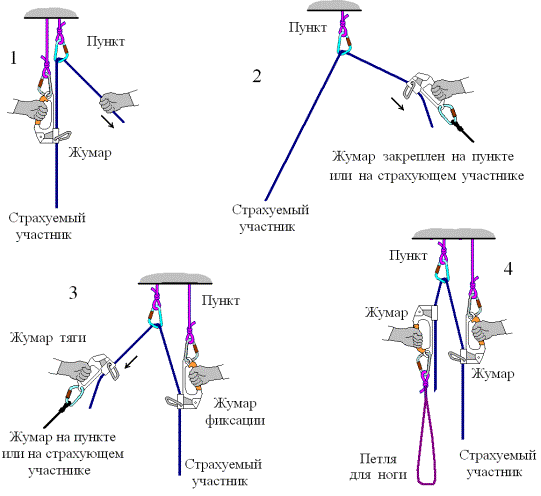 1

Пункт

Жумар

Страхуемый участник

2

Пункт

Жумар закреплен на пункте или на страхующем участнике

Страхуемый участник

3

Пункт

Жумар тяги

Жумар фиксации

Жумар на пункте или на страхующем участнике

Страхуемый участник

4

Пункт

Жумар

Жумар

Петля для ноги

Страхуемый участник