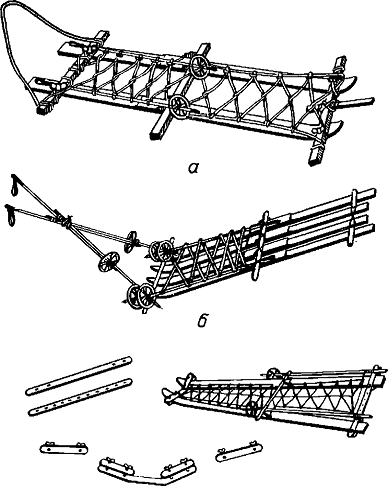 а

б