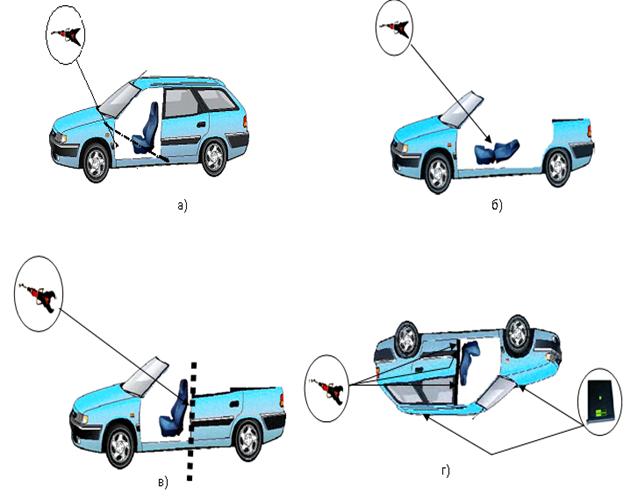 а)

б)

в)

г)